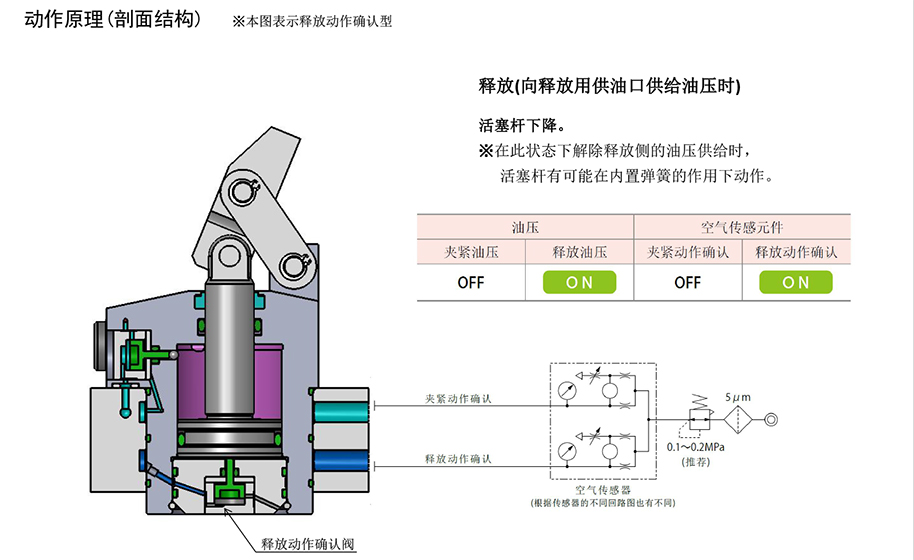 动作原理（剖面结构） ※本图表示释放动作确认型

释放(向释放用供油口供给油压时)

活塞杆下降。
※在此状态下解除释放侧的油压供给时，活塞杆有可能在内置弹簧的作用下动作。

| 油压 | | 空气传感元件 | |
|---|---|---|---|
| 夹紧油压 | 释放油压 | 夹紧动作确认 | 释放动作确认 |
| OFF | ON | OFF | ON |

夹紧动作确认

释放动作确认

5μm

0.1～0.2MPa
(推荐)

空气传感器
(根据传感器的不同回路图也有不同)

释放动作确认阀